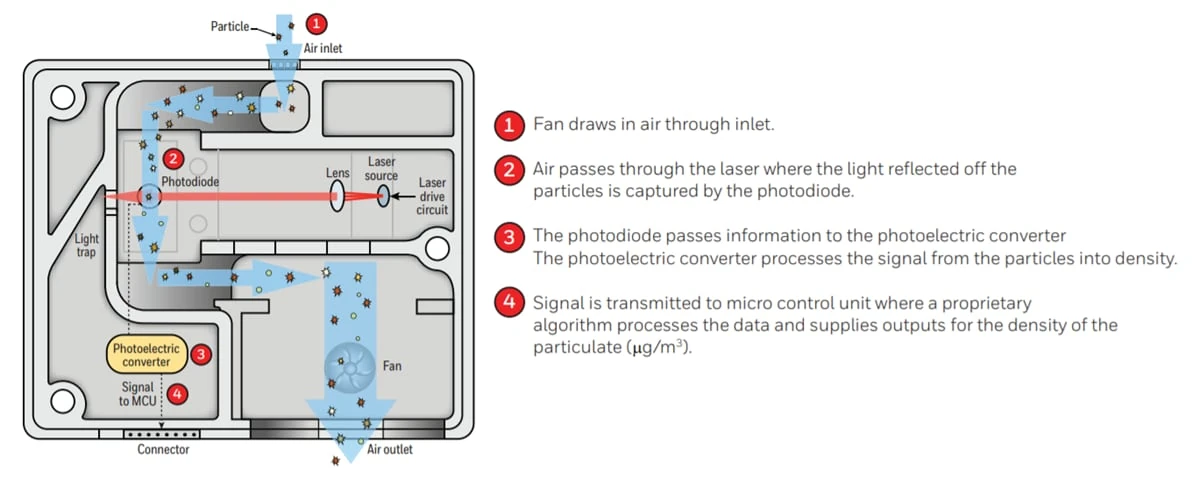 Particle
1
Air inlet
2
Photodiode
Lens
Laser source
Laser drive circuit
Light trap
Photoelectric converter
3
Signal to MCU
4
Fan
Connector
Air outlet

1 Fan draws in air through inlet.

2 Air passes through the laser where the light reflected off the particles is captured by the photodiode.

3 The photodiode passes information to the photoelectric converter
The photoelectric converter processes the signal from the particles into density.

4 Signal is transmitted to micro control unit where a proprietary algorithm processes the data and supplies outputs for the density of the particulate ($\mu g/m^3$).